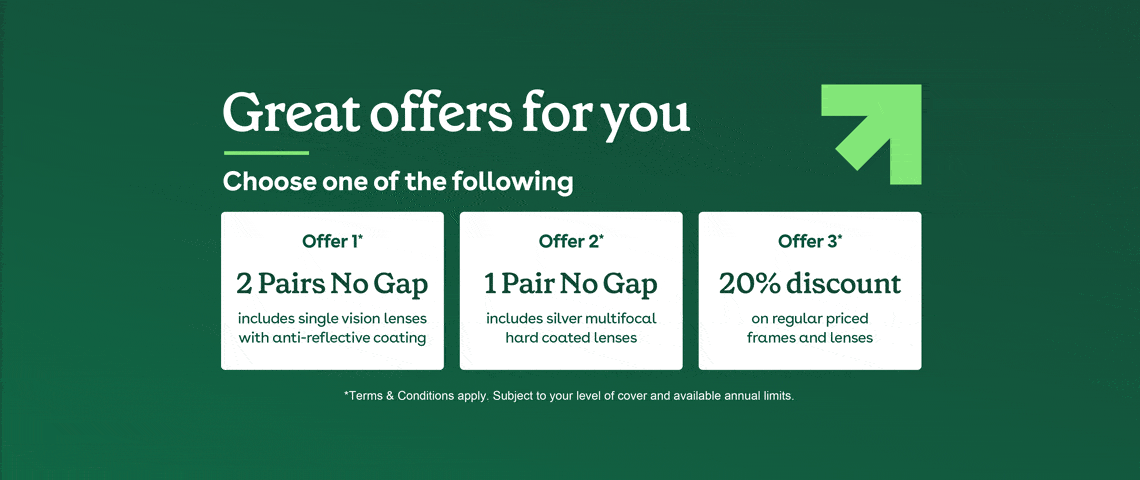 Great offers for you

Choose one of the following

Offer 1*

2 Pairs No Gap

includes single vision lenses with anti-reflective coating

Offer 2*

1 Pair No Gap

includes silver multifocal hard coated lenses

Offer 3*

20% discount

on regular priced frames and lenses

*Terms & Conditions apply. Subject to your level of cover and available annual limits.